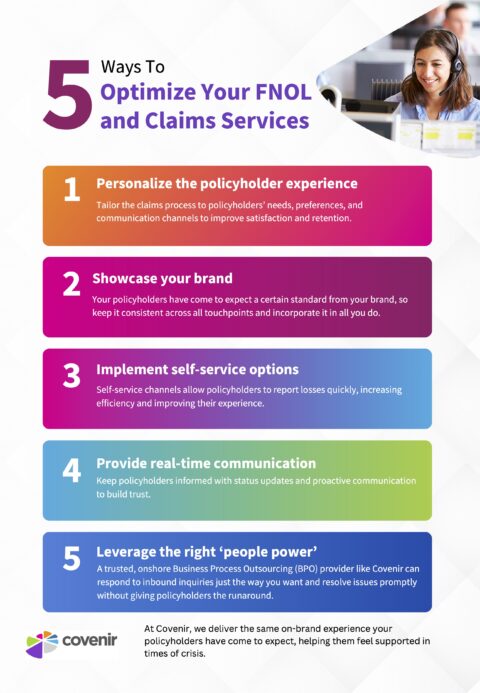 5 Ways To
Optimize Your FNOL and Claims Services

1 Personalize the policyholder experience
Tailor the claims process to policyholders' needs, preferences, and communication channels to improve satisfaction and retention.

2 Showcase your brand
Your policyholders have come to expect a certain standard from your brand, so keep it consistent across all touchpoints and incorporate it in all you do.

3 Implement self-service options
Self-service channels allow policyholders to report losses quickly, increasing efficiency and improving their experience.

4 Provide real-time communication
Keep policyholders informed with status updates and proactive communication to build trust.

5 Leverage the right 'people power'
A trusted, onshore Business Process Outsourcing (BPO) provider like Covenir can respond to inbound inquiries just the way you want and resolve issues promptly without giving policyholders the runaround.

covenir

At Covenir, we deliver the same on-brand experience your policyholders have come to expect, helping them feel supported in times of crisis.